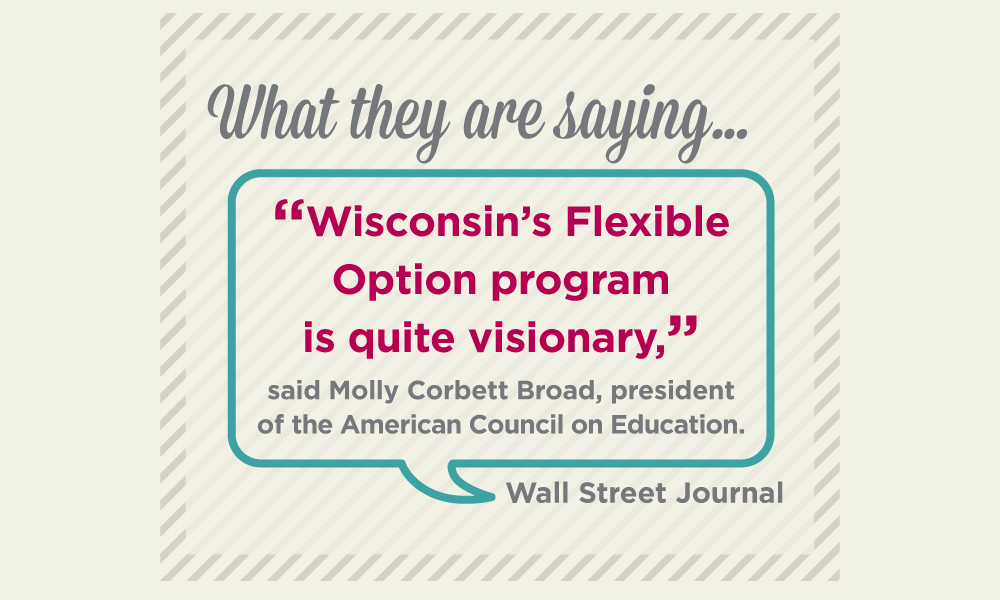 What they are saying...

“Wisconsin’s Flexible Option program is quite visionary,”

said Molly Corbett Broad, president of the American Council on Education.

Wall Street Journal