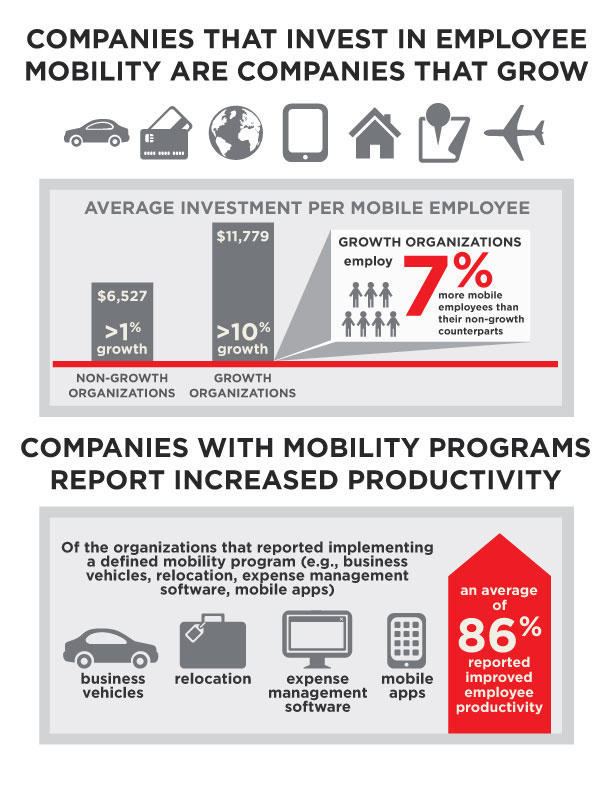 COMPANIES THAT INVEST IN EMPLOYEE MOBILITY ARE COMPANIES THAT GROW

AVERAGE INVESTMENT PER MOBILE EMPLOYEE

$6,527

>1% growth

NON-GROWTH ORGANIZATIONS

$11,779

>10% growth

GROWTH ORGANIZATIONS

GROWTH ORGANIZATIONS employ 7% more mobile employees than their non-growth counterparts

COMPANIES WITH MOBILITY PROGRAMS REPORT INCREASED PRODUCTIVITY

Of the organizations that reported implementing a defined mobility program (e.g., business vehicles, relocation, expense management software, mobile apps)

business vehicles

relocation

expense management software

mobile apps

an average of 86% reported improved employee productivity