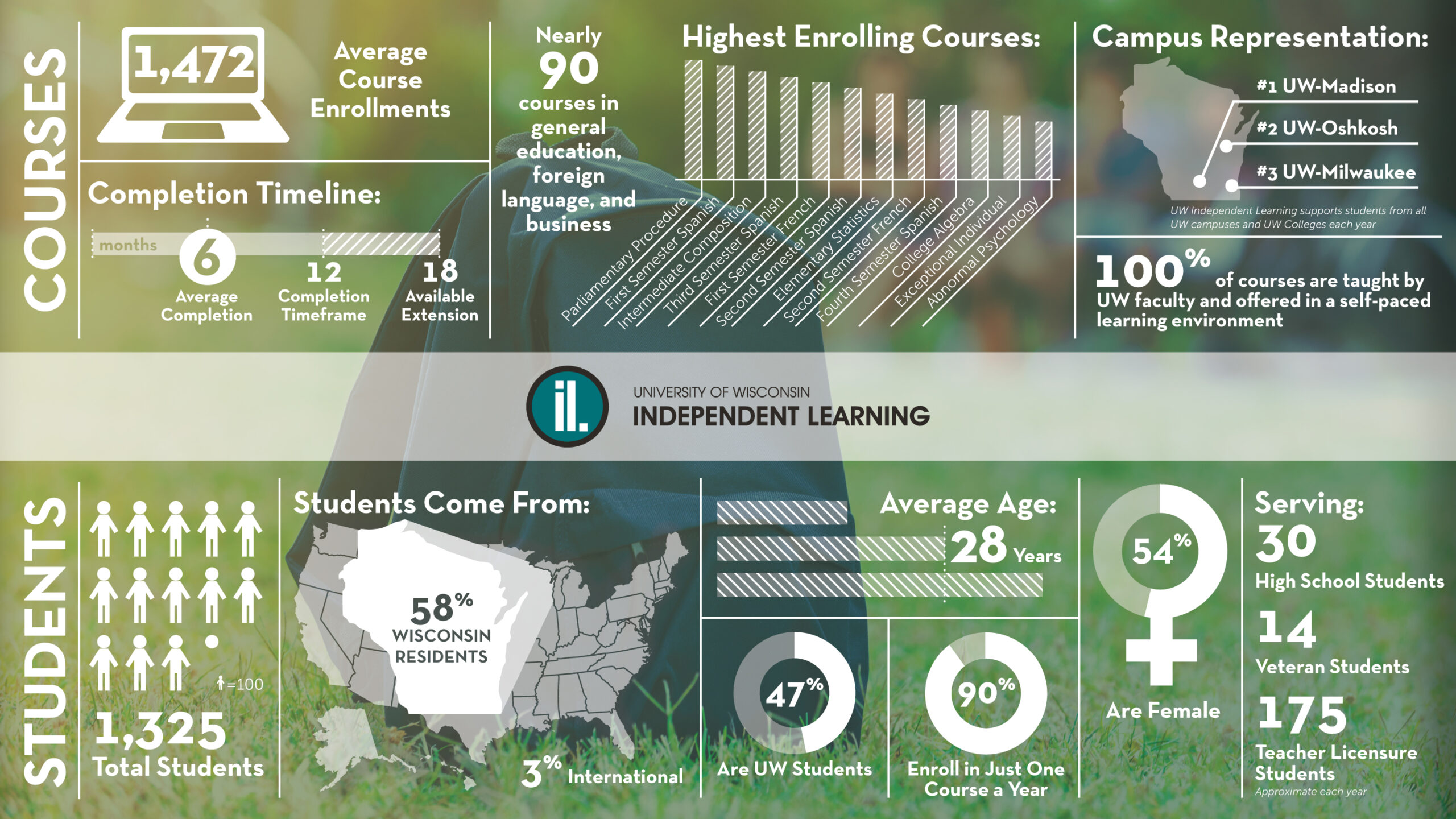 COURSES

1,472

Average Course Enrollments

Completion Timeline:

months

6
Average Completion

12
Completion Timeframe

18
Available Extension

Nearly
90
courses in general education, foreign language, and business

Highest Enrolling Courses:

Parliamentary Procedure
First Semester Spanish
Intermediate Composition
Third Semester Spanish
First Semester French
Second Semester Spanish
Elementary Statistics
Second Semester French
Fourth Semester Spanish
College Algebra
Exceptional Individual
Abnormal Psychology

Campus Representation:

#1 UW-Madison
#2 UW-Oshkosh
#3 UW-Milwaukee

UW Independent Learning supports students from all UW campuses and UW Colleges each year

100% of courses are taught by UW faculty and offered in a self-paced learning environment

il.

UNIVERSITY OF WISCONSIN
INDEPENDENT LEARNING

STUDENTS

=100

1,325
Total Students

Students Come From:

58%
WISCONSIN RESIDENTS

3% International

Average Age:
28 Years

47%
Are UW Students

90%
Enroll in Just One Course a Year

54%
Are Female

Serving:
30
High School Students
14
Veteran Students
175
Teacher Licensure Students
Approximate each year